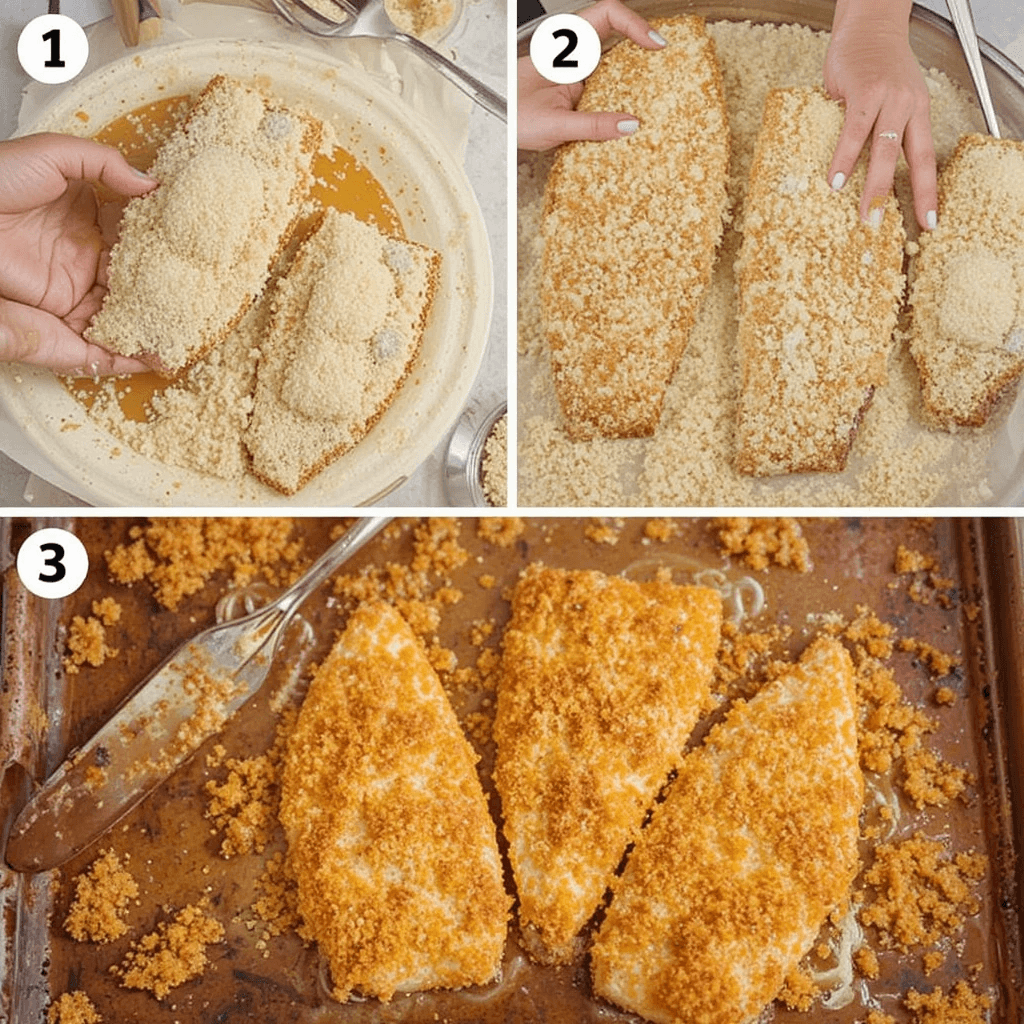 1

2

3